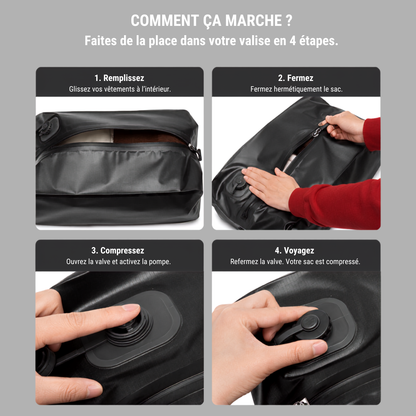 COMMENT ÇA MARCHE ?
Faites de la place dans votre valise en 4 étapes.

1. Remplissez
Glissez vos vêtements à l'intérieur.

2. Fermez
Fermez hermétiquement le sac.

3. Compressez
Ouvrez la valve et activez la pompe.

4. Voyagez
Refermez la valve. Votre sac est compressé.